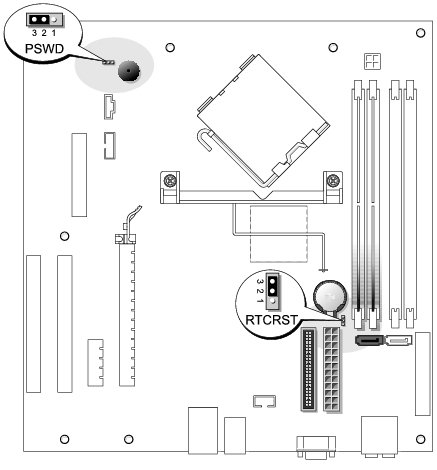 3 2 1
PSWD
3 2 1
RTCRST